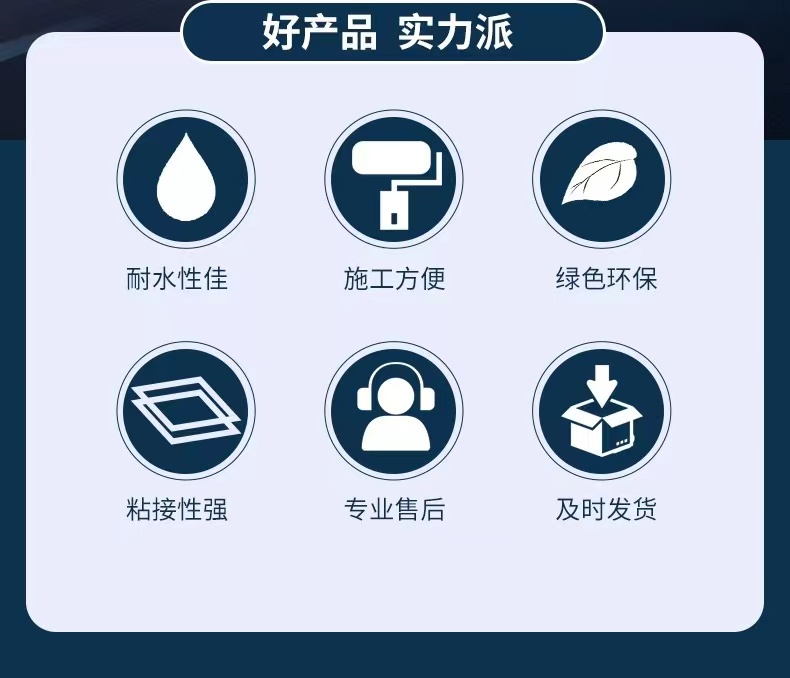 好产品 实力派

耐水性佳

施工方便

绿色环保

粘接性强

专业售后

及时发货